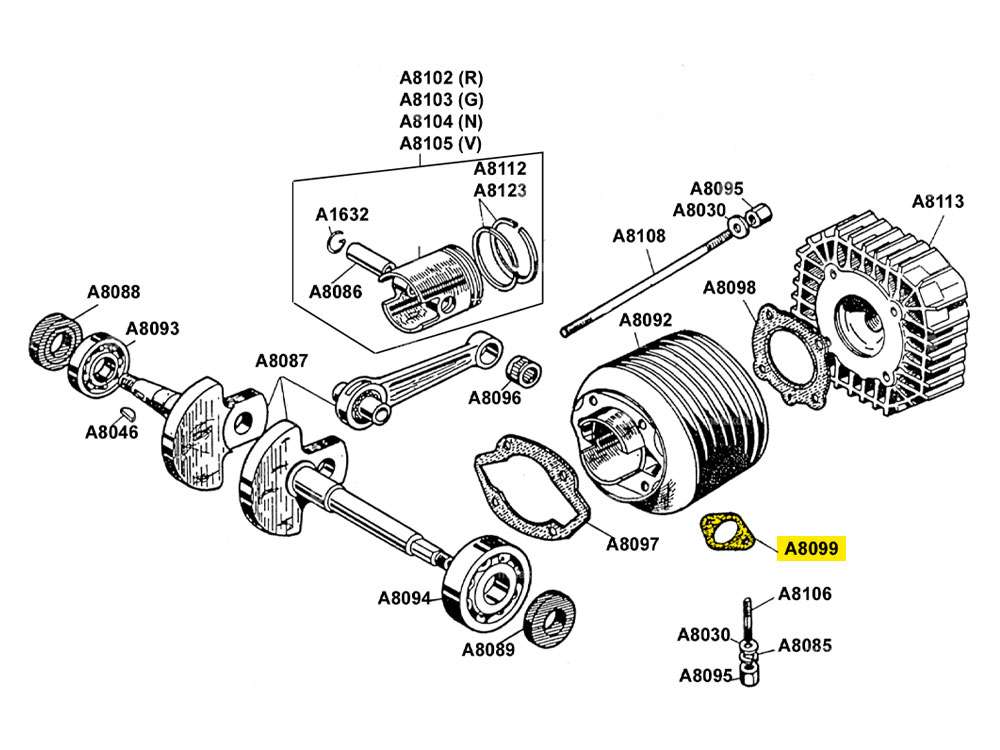 A8102 (R)
A8103 (G)
A8104 (N)
A8105 (V)

A8112
A8123
A1632
A8086

A8095
A8030
A8113
A8108
A8098
A8092

A8088
A8093
A8087
A8096
A8046

A8097
A8099
A8094
A8089
A8106
A8030
A8085
A8095